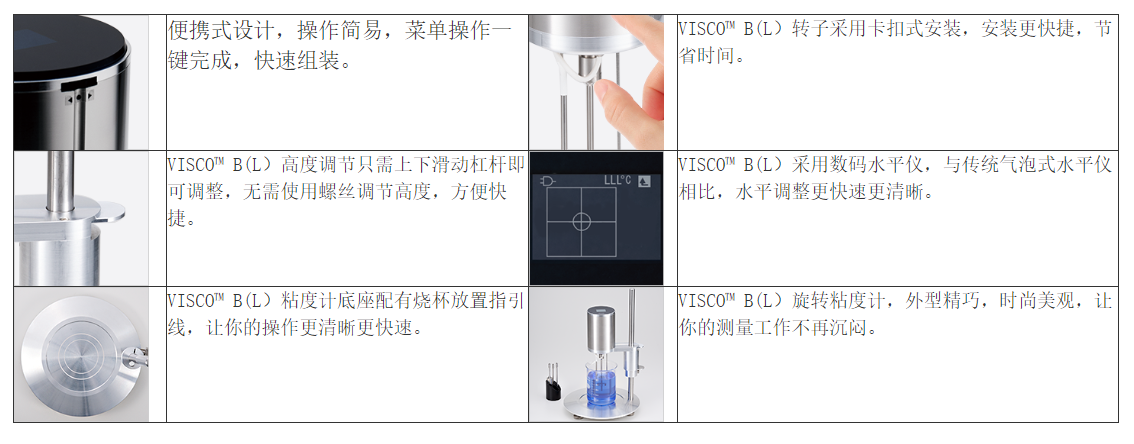 |  | 便携式设计，操作简易，菜单操作一键完成，快速组装。 |  | VISCO™ B(L) 转子采用卡扣式安装，安装更快捷，节省时间。 |
|---|---|---|---|
|  | VISCO™ B(L) 高度调节只需上下滑动杠杆即可调整，无需使用螺丝调节高度，方便快捷。 | LLL°C | VISCO™ B(L) 采用数码水平仪，与传统气泡式水平仪相比，水平调整更快速更清晰。 |
|  | VISCO™ B(L) 粘度计底座配有烧杯放置指引线，让你的操作更清晰更快速。 |  | VISCO™ B(L) 旋转粘度计，外型精巧，时尚美观，让你的测量工作不再沉闷。 |